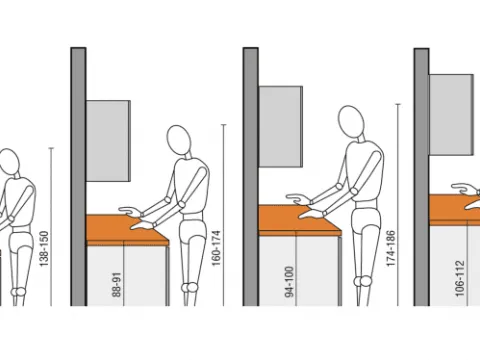 138-150

88-91

160-174

94-100

174-186

106-112