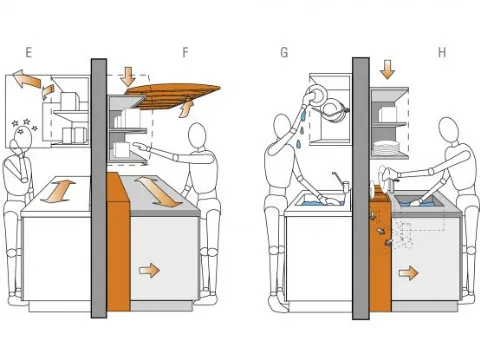 E

F

G

H